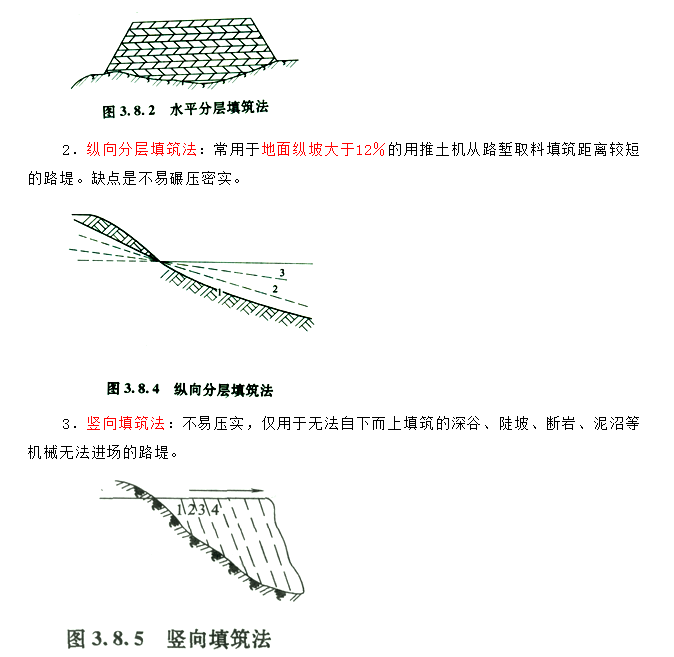 图 3.8.2 水平分层填筑法

2．纵向分层填筑法：常用于地面纵坡大于12%的用推土机从路堑取料填筑距离较短的路堤。缺点是不易碾压密实。

3
2
1

图 3.8.4 纵向分层填筑法

3．竖向填筑法：不易压实，仅用于无法自下而上填筑的深谷、陡坡、断岩、泥沼等机械无法进场的路堤。

1 2 3 4

图 3.8.5 竖向填筑法