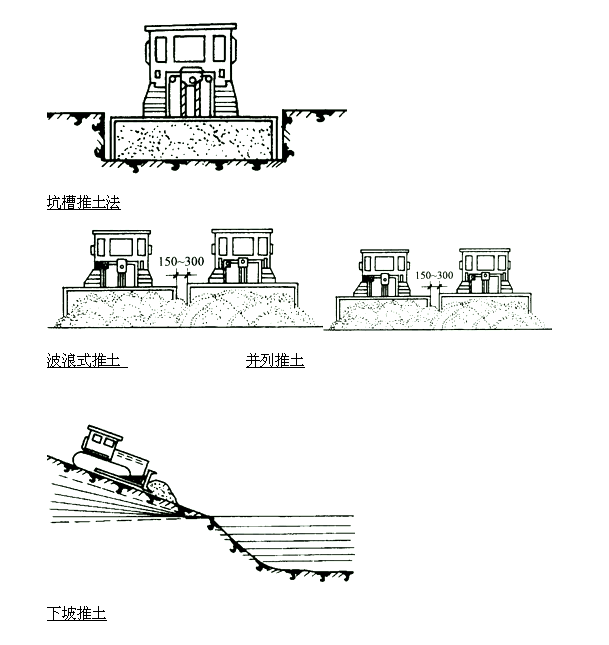 坑槽推土法

150~300

150~300

波浪式推土

并列推土

下坡推土